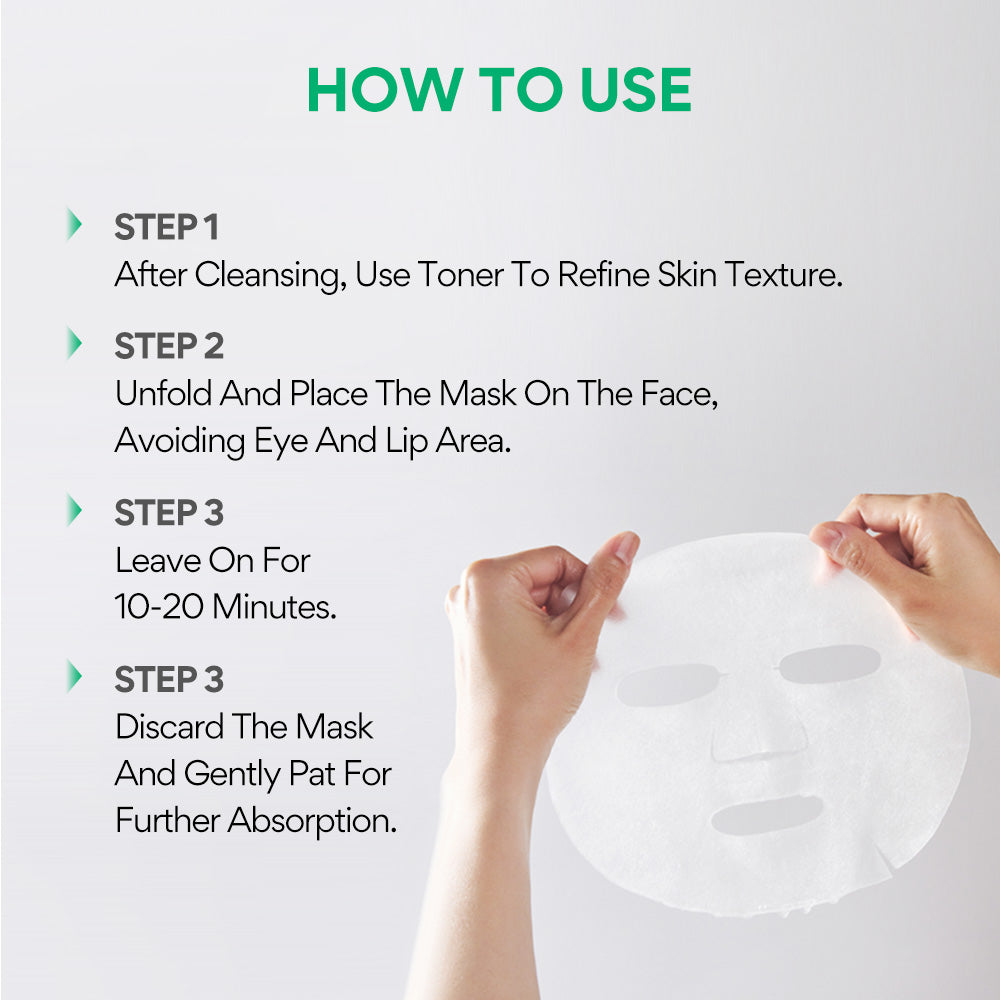 HOW TO USE

STEP 1
After Cleansing, Use Toner To Refine Skin Texture.

STEP 2
Unfold And Place The Mask On The Face, Avoiding Eye And Lip Area.

STEP 3
Leave On For 10-20 Minutes.

STEP 3
Discard The Mask And Gently Pat For Further Absorption.