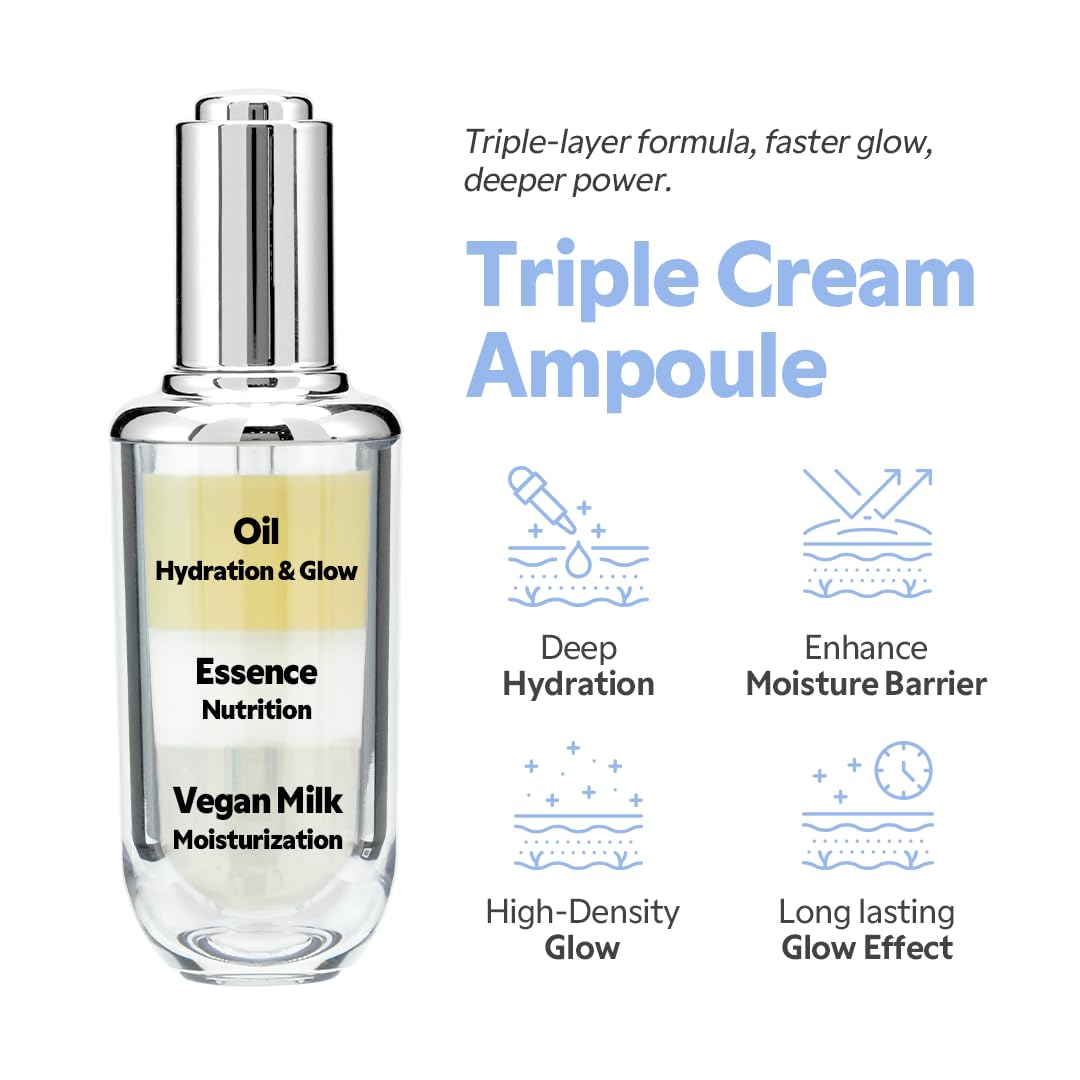 Oil
Hydration & Glow

Essence
Nutrition

Vegan Milk
Moisturization

Triple-layer formula, faster glow, deeper power.

Triple Cream Ampoule

Deep
Hydration

Enhance
Moisture Barrier

High-Density
Glow

Long lasting
Glow Effect