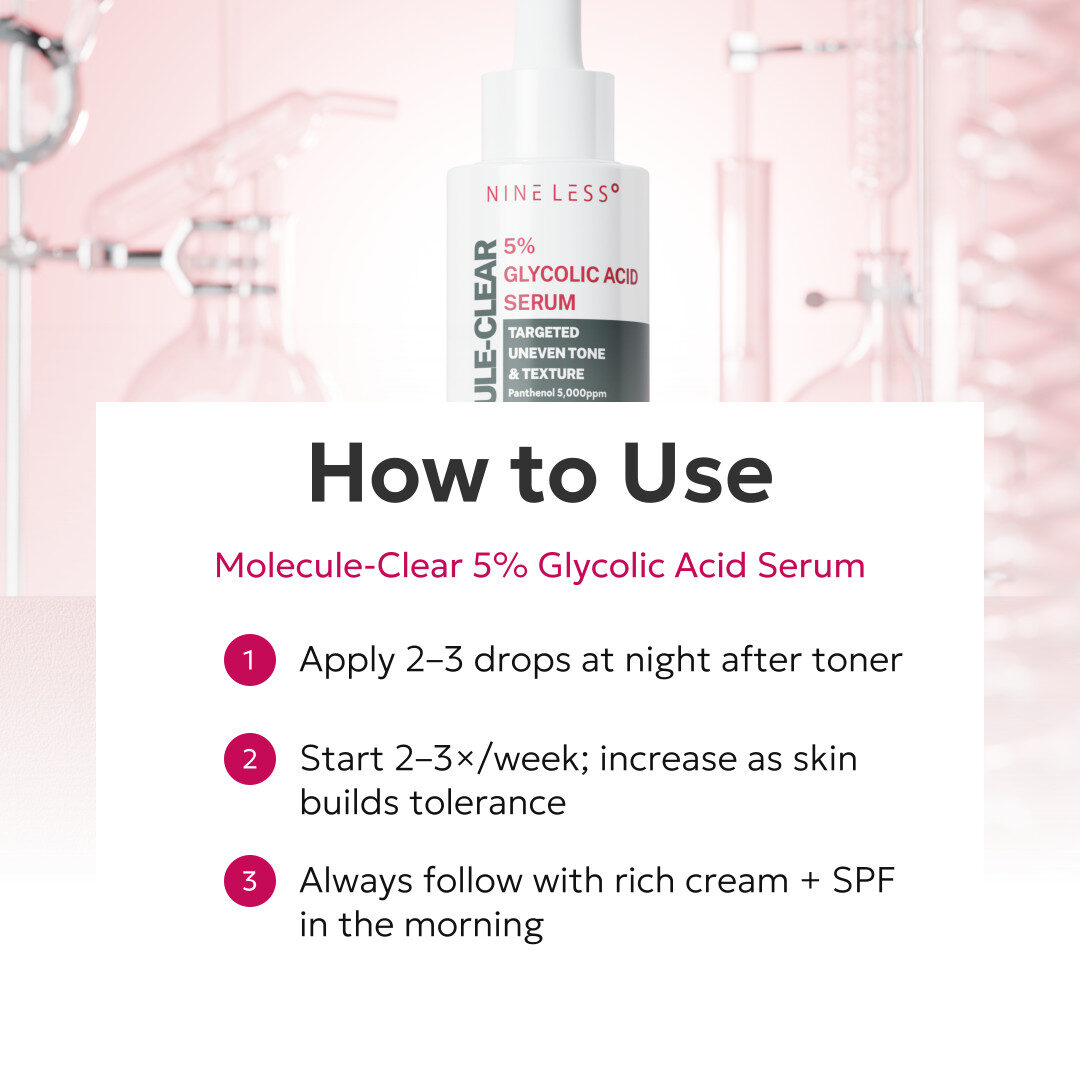 NINE LESS°

ULE-CLEAR

5%
GLYCOLIC ACID
SERUM

TARGETED
UNEVEN TONE
& TEXTURE
Panthenol 5,000ppm

How to Use

Molecule-Clear 5% Glycolic Acid Serum

1 Apply 2–3 drops at night after toner

2 Start 2–3×/week; increase as skin builds tolerance

3 Always follow with rich cream + SPF in the morning