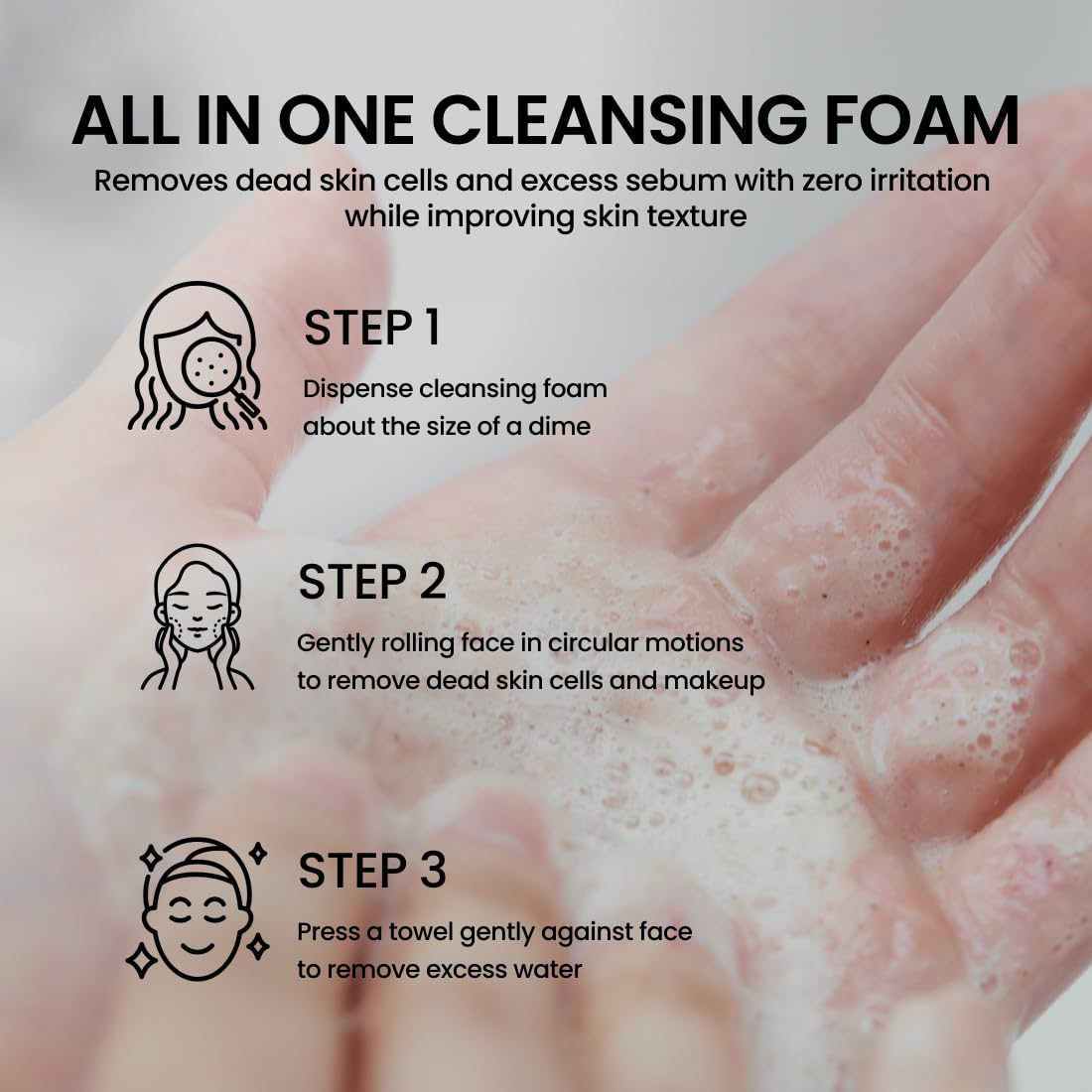 ALL IN ONE CLEANSING FOAM
Removes dead skin cells and excess sebum with zero irritation while improving skin texture

STEP 1
Dispense cleansing foam about the size of a dime

STEP 2
Gently rolling face in circular motions to remove dead skin cells and makeup

STEP 3
Press a towel gently against face to remove excess water