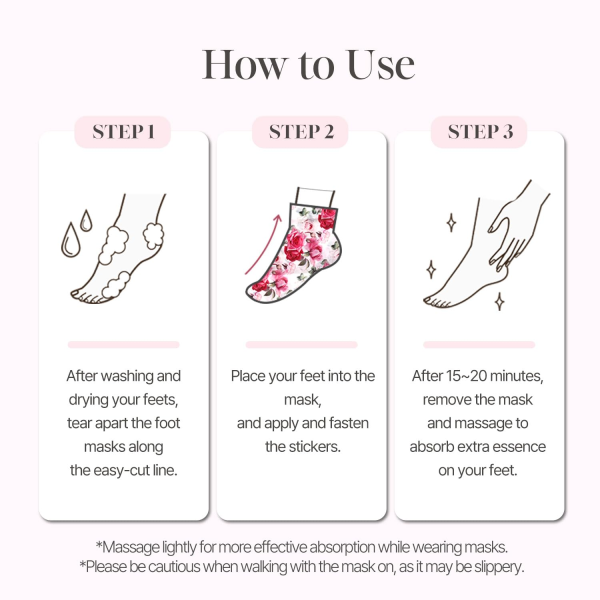 How to Use

STEP 1

After washing and drying your feets, tear apart the foot masks along the easy-cut line.

STEP 2

Place your feet into the mask, and apply and fasten the stickers.

STEP 3

After 15~20 minutes, remove the mask and massage to absorb extra essence on your feet.

*Massage lightly for more effective absorption while wearing masks.
*Please be cautious when walking with the mask on, as it may be slippery.